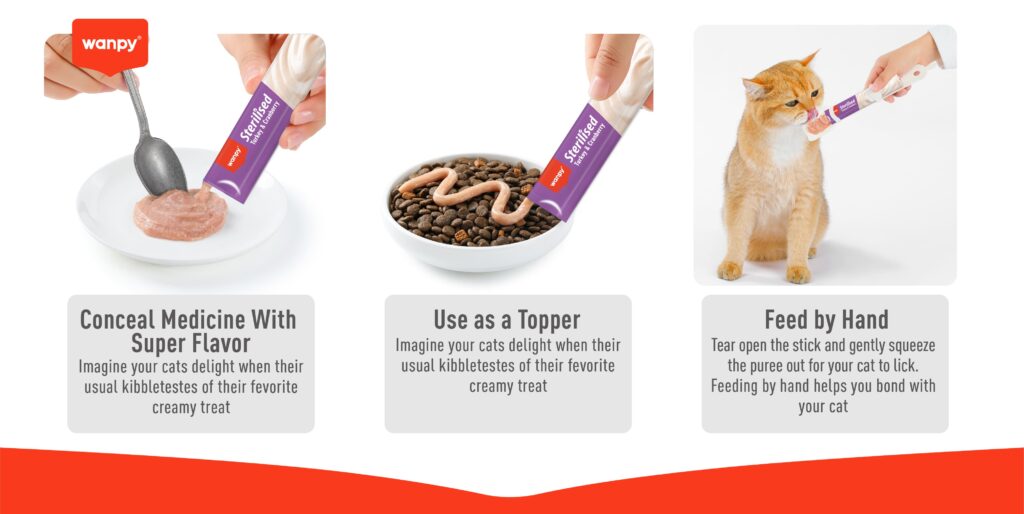 wanpy®

wanpy Sterilised Turkey & Cranberry

wanpy Sterilised Turkey & Cranberry

Sterilised

Conceal Medicine With Super Flavor
Imagine your cats delight when their usual kibbletestes of their fevorite creamy treat

Use as a Topper
Imagine your cats delight when their usual kibbletestes of their fevorite creamy treat

Feed by Hand
Tear open the stick and gently squeeze the puree out for your cat to lick. Feeding by hand helps you bond with your cat